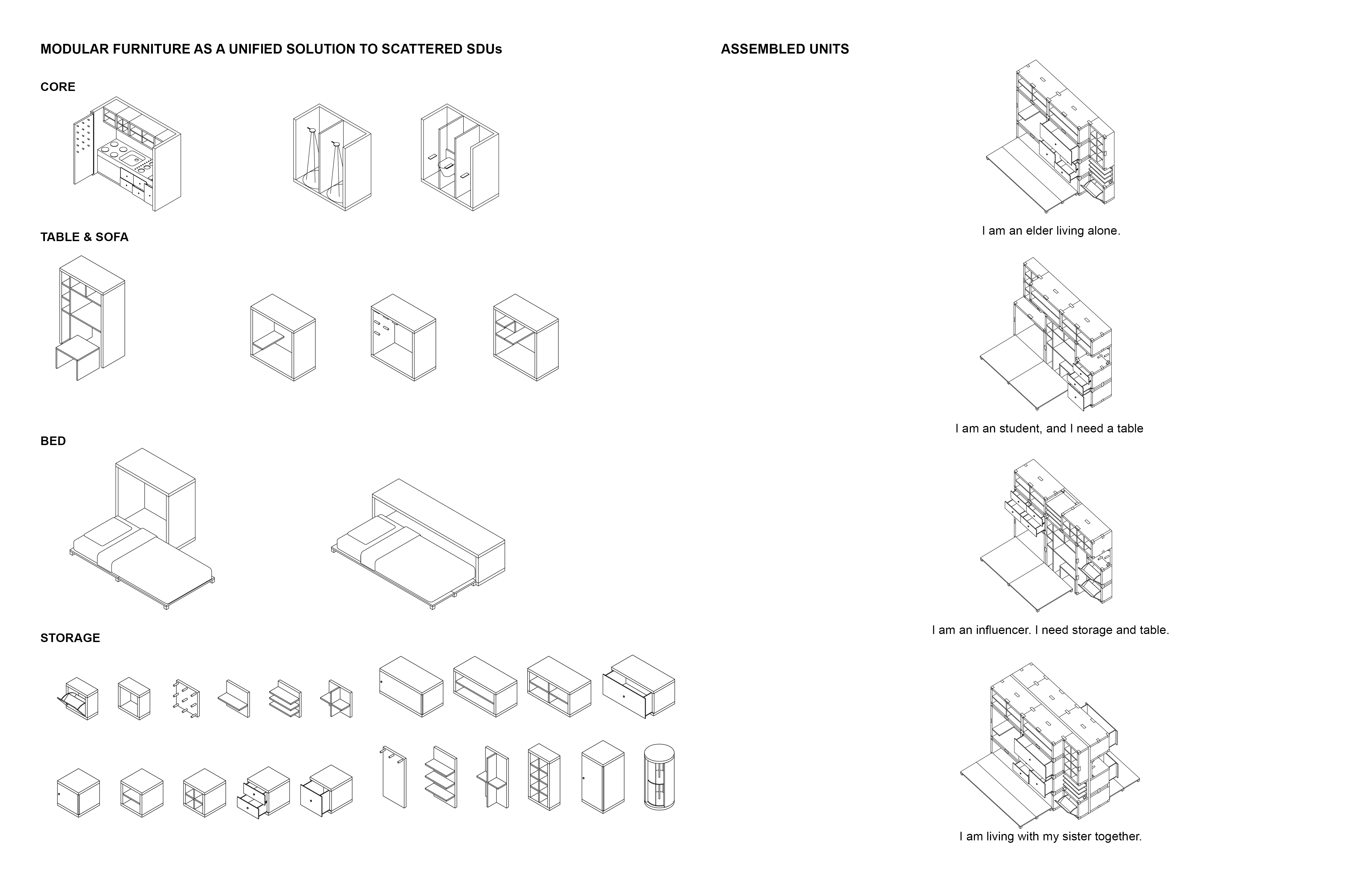 MODULAR FURNITURE AS A UNIFIED SOLUTION TO SCATTERED SDUs

CORE

TABLE & SOFA

BED

STORAGE

ASSEMBLED UNITS

I am an elder living alone.

I am an student, and I need a table

I am an influencer. I need storage and table.

I am living with my sister together.